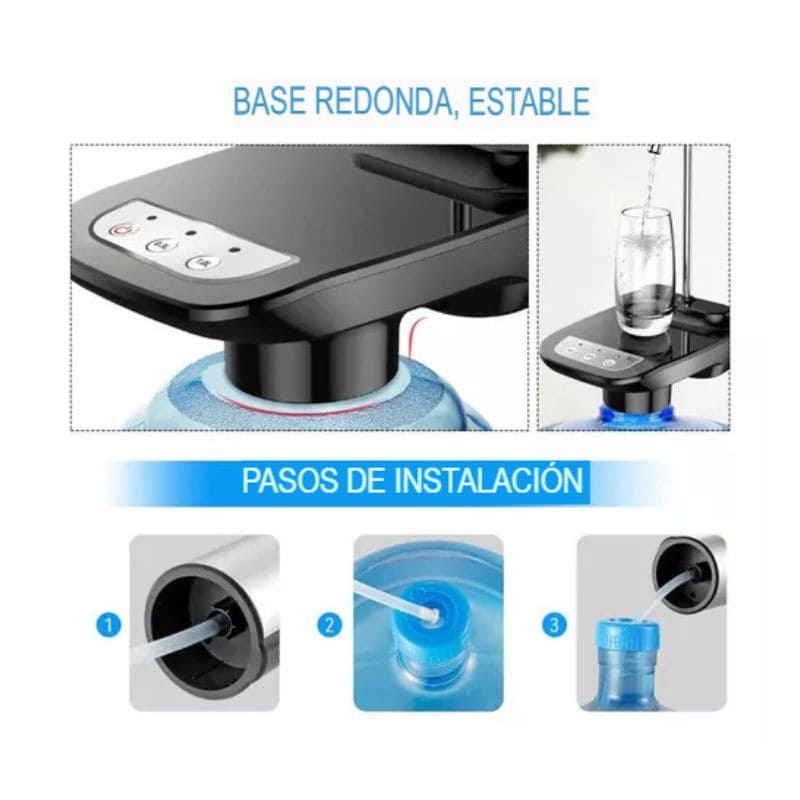 BASE REDONDA, ESTABLE

PASOS DE INSTALACIÓN

1

2

3