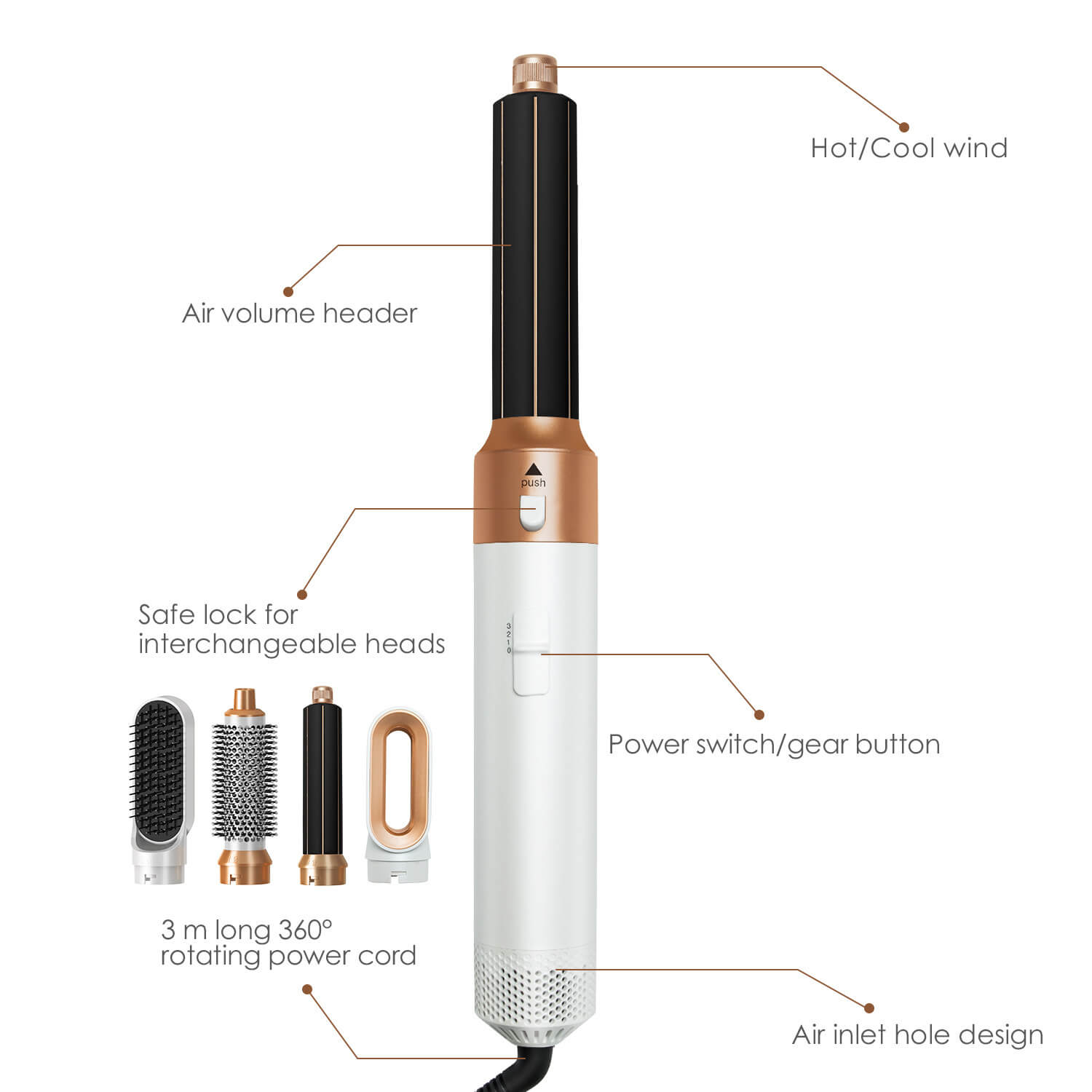 Hot/Cool wind

Air volume header

push

Safe lock for interchangeable heads

3
2
1
0

Power switch/gear button

3 m long 360° rotating power cord

Air inlet hole design