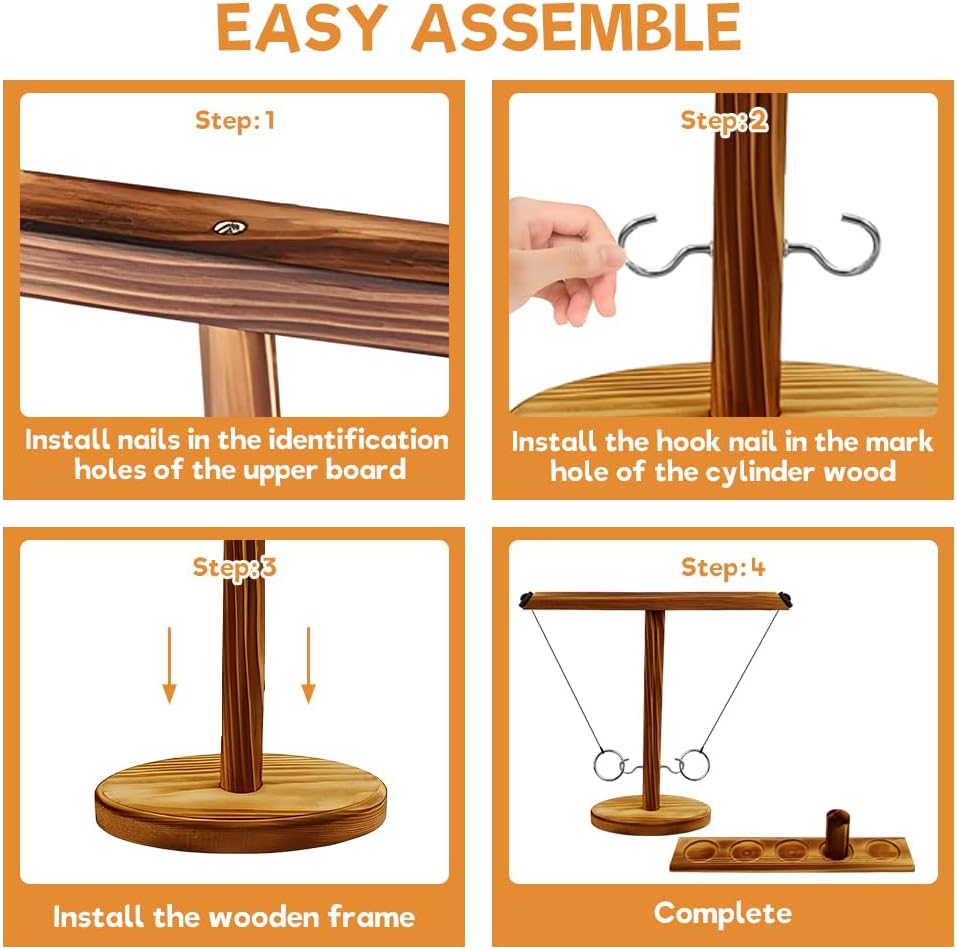 EASY ASSEMBLE

Step: 1

Install nails in the identification holes of the upper board

Step: 2

Install the hook nail in the mark hole of the cylinder wood

Step: 3

Install the wooden frame

Step: 4

Complete