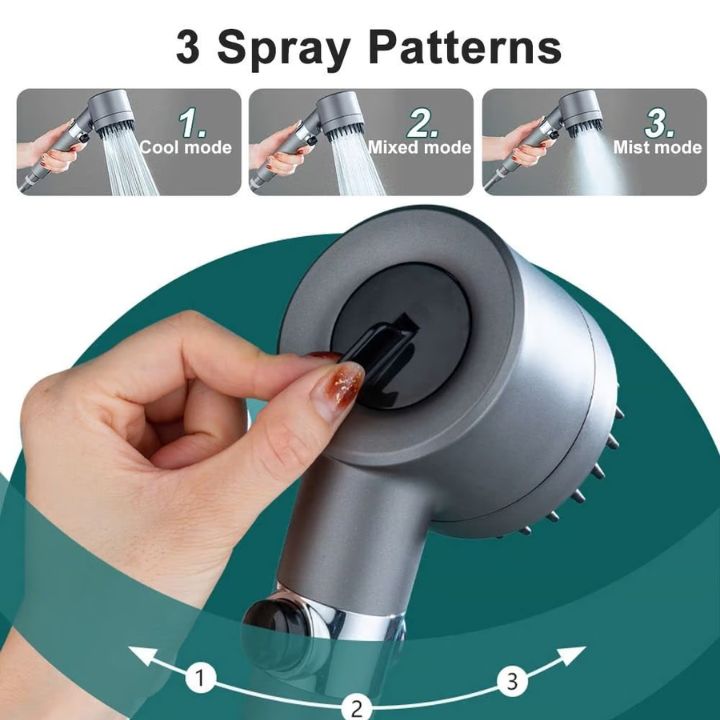 3 Spray Patterns

1.
Cool mode

2.
Mixed mode

3.
Mist mode

1
2
3